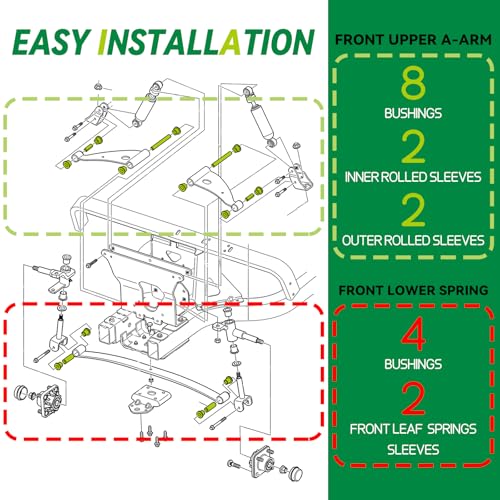 EASY INSTALLATION

FRONT UPPER A-ARM

8
BUSHINGS

2
INNER ROLLED SLEEVES

2
OUTER ROLLED SLEEVES

FRONT LOWER SPRING

4
BUSHINGS

2
FRONT LEAF SPRINGS SLEEVES