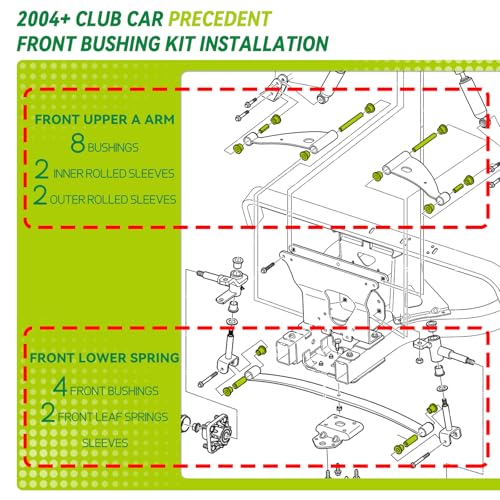 2004+ CLUB CAR PRECEDENT
FRONT BUSHING KIT INSTALLATION

FRONT UPPER A ARM
8 BUSHINGS
2 INNER ROLLED SLEEVES
2 OUTER ROLLED SLEEVES

FRONT LOWER SPRING
4 FRONT BUSHINGS
2 FRONT LEAF SPRINGS SLEEVES