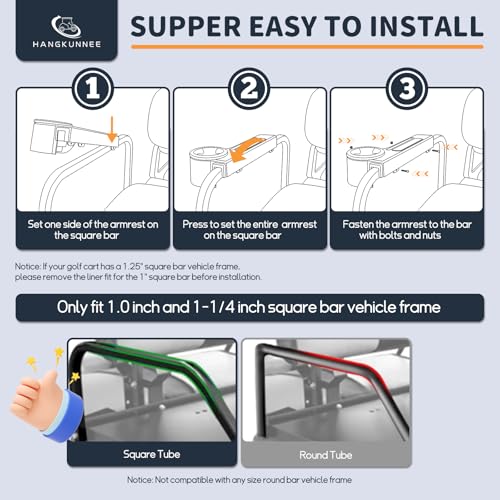 HANGKUNNEE

SUPPER EASY TO INSTALL

1

Set one side of the armrest on the square bar

2

Press to set the entire armrest on the square bar

3

Fasten the armrest to the bar with bolts and nuts

Notice: If your golf cart has a 1.25" square bar vehicle frame, please remove the liner fit for the 1" square bar before installation.

Only fit 1.0 inch and 1-1/4 inch square bar vehicle frame

Square Tube

Round Tube

Notice: Not compatible with any size round bar vehicle frame