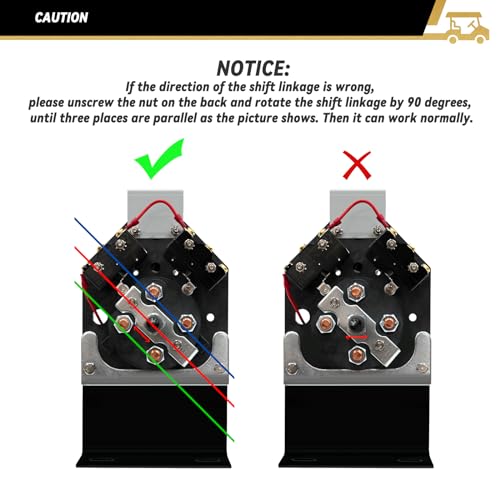 CAUTION

NOTICE:

If the direction of the shift linkage is wrong, please unscrew the nut on the back and rotate the shift linkage by 90 degrees, until three places are parallel as the picture shows. Then it can work normally.