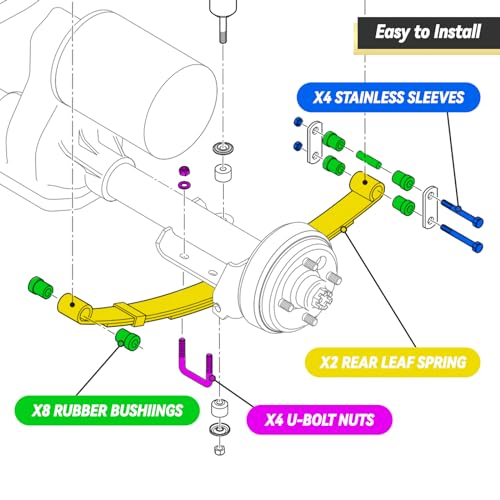 Easy to Install

X4 STAINLESS SLEEVES

X2 REAR LEAF SPRING

X8 RUBBER BUSHIINGS

X4 U-BOLT NUTS