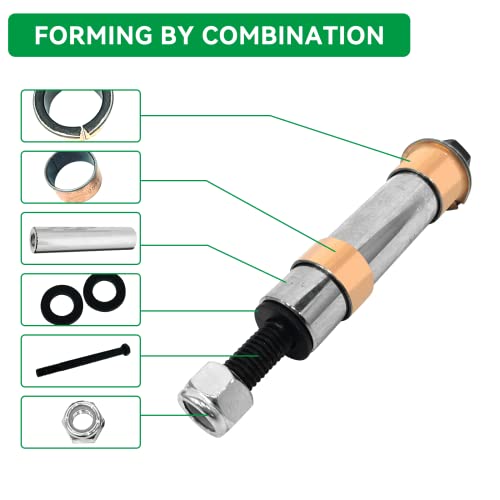 FORMING BY COMBINATION