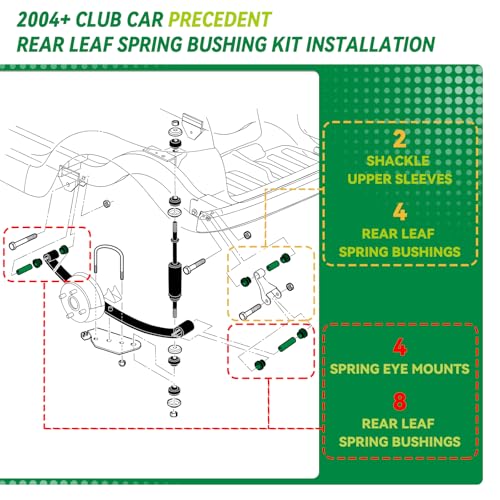 2004+ CLUB CAR PRECEDENT
REAR LEAF SPRING BUSHING KIT INSTALLATION

2
SHACKLE
UPPER SLEEVES

4
REAR LEAF
SPRING BUSHINGS

4
SPRING EYE MOUNTS

8
REAR LEAF
SPRING BUSHINGS