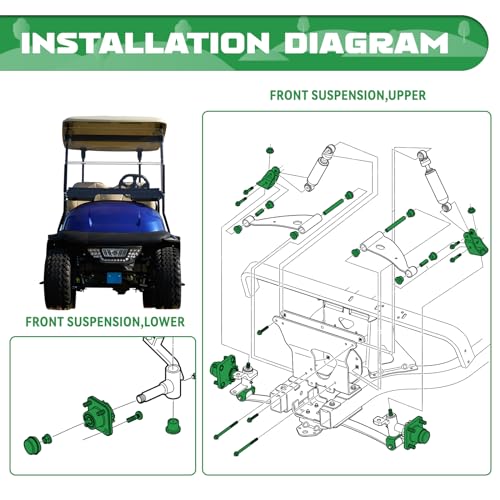 INSTALLATION DIAGRAM

FRONT SUSPENSION,UPPER

FRONT SUSPENSION,LOWER