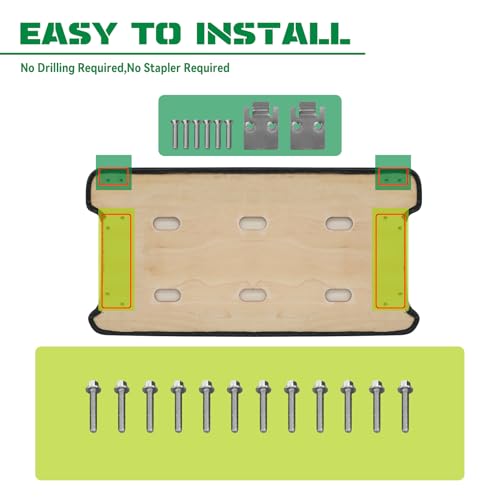 EASY TO INSTALL

No Drilling Required,No Stapler Required