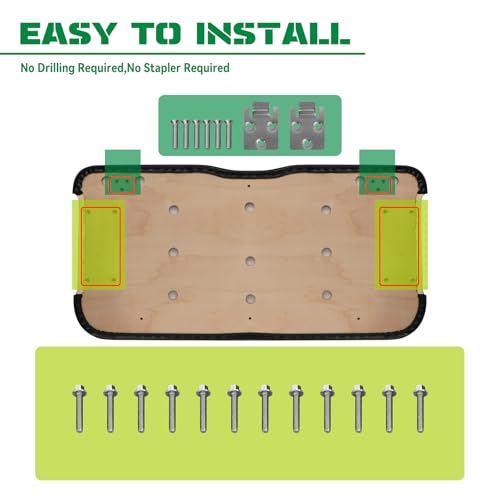 EASY TO INSTALL

No Drilling Required,No Stapler Required