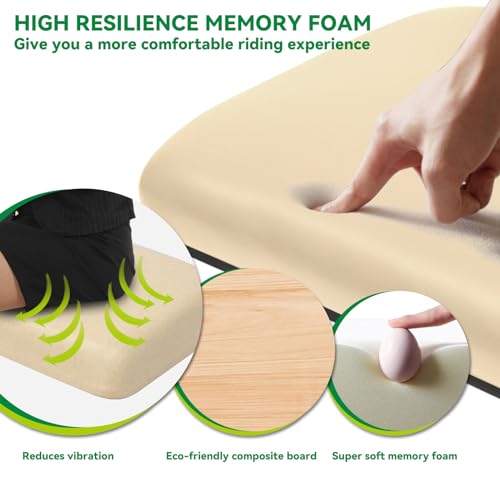 HIGH RESILIENCE MEMORY FOAM
Give you a more comfortable riding experience

Reduces vibration

Eco-friendly composite board

Super soft memory foam